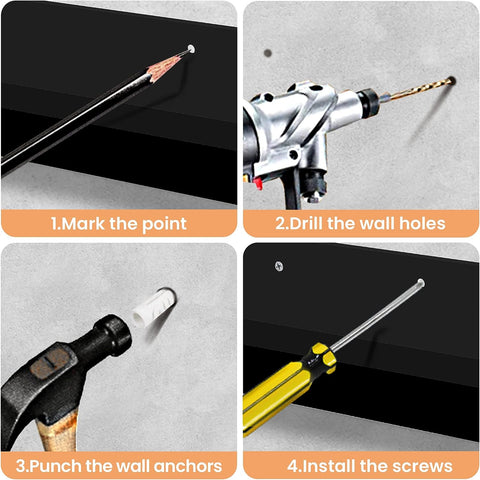 1.Mark the point

2.Drill the wall holes

3.Punch the wall anchors

4.Install the screws