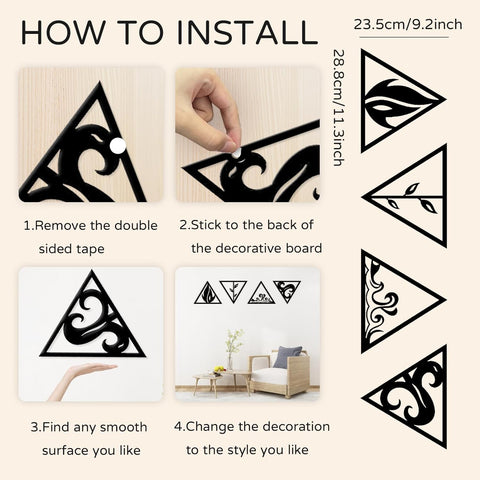 HOW TO INSTALL

23.5cm/9.2inch

28.8cm/11.3inch

1.Remove the double sided tape

2.Stick to the back of the decorative board

3.Find any smooth surface you like

4.Change the decoration to the style you like