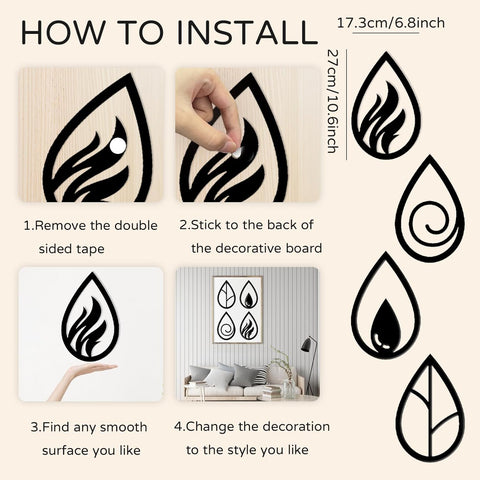 HOW TO INSTALL

17.3cm/6.8inch

27cm/10.6inch

1.Remove the double sided tape

2.Stick to the back of the decorative board

3.Find any smooth surface you like

4.Change the decoration to the style you like